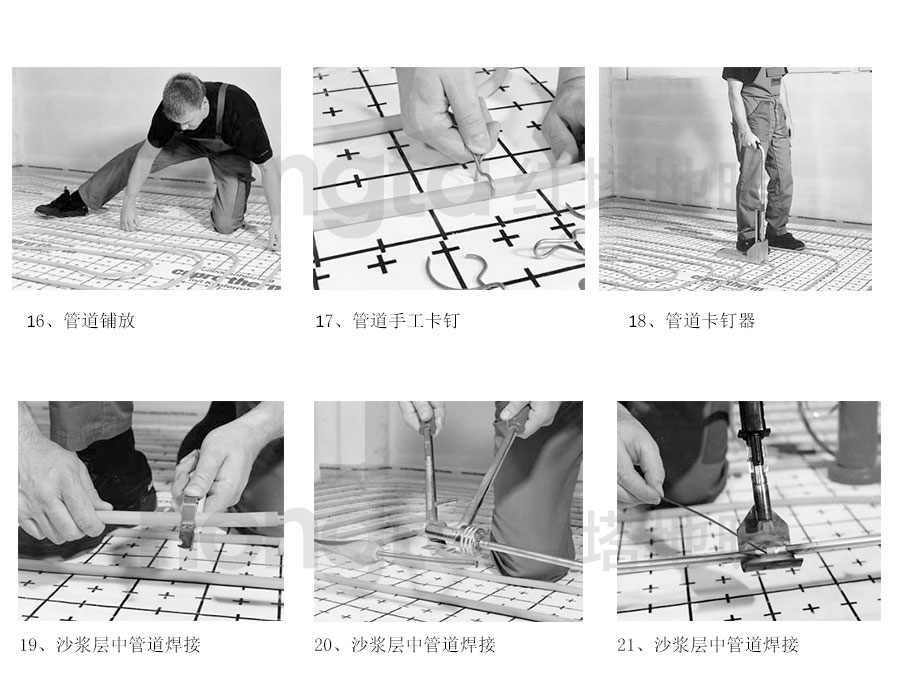 16、管道铺放

17、管道手工卡钉

18、管道卡钉器

19、沙浆层中管道焊接

20、沙浆层中管道焊接

21、沙浆层中管道焊接